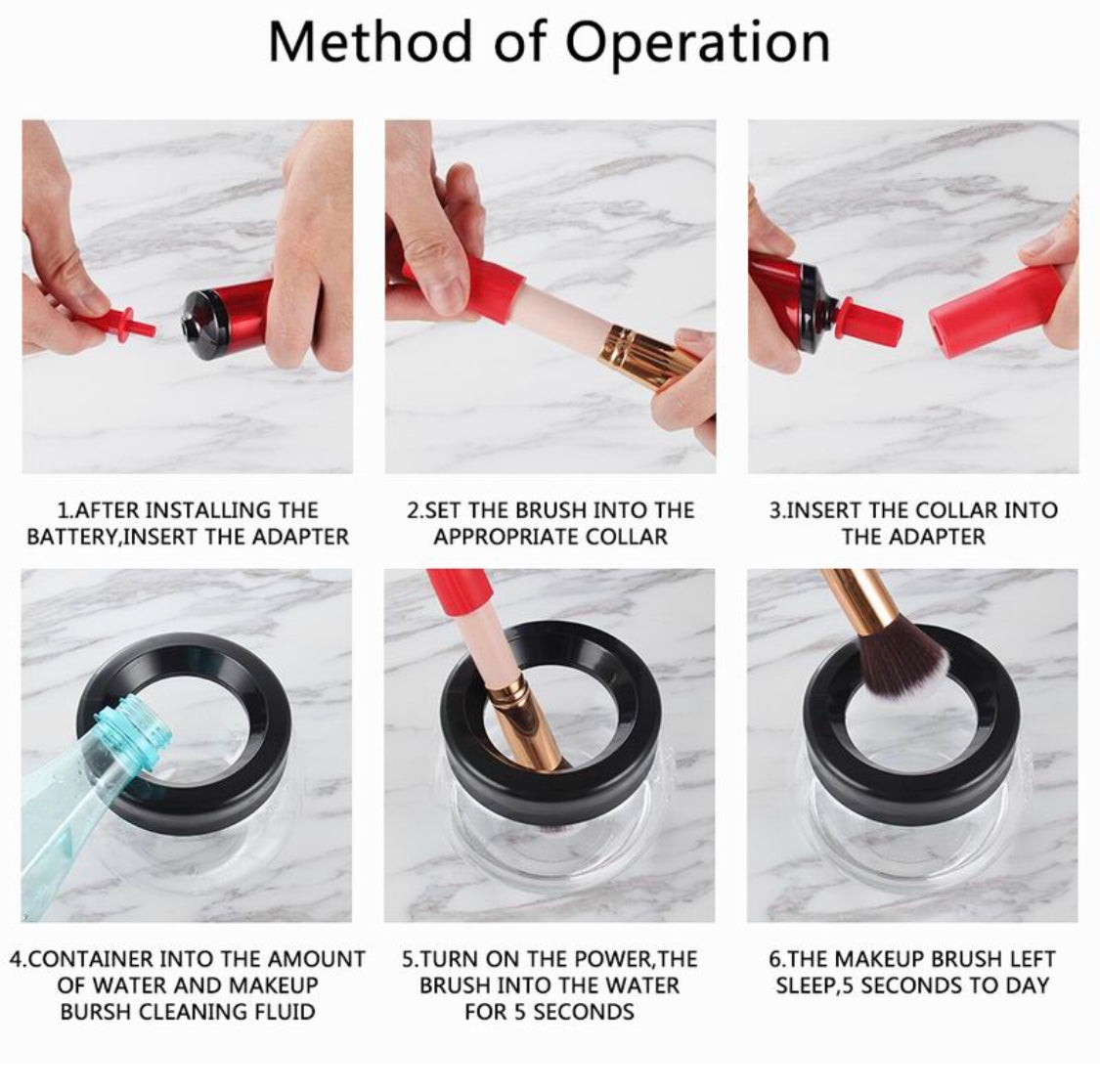 Method of Operation

1.AFTER INSTALLING THE BATTERY,INSERT THE ADAPTER

2.SET THE BRUSH INTO THE APPROPRIATE COLLAR

3.INSERT THE COLLAR INTO THE ADAPTER

4.CONTAINER INTO THE AMOUNT OF WATER AND MAKEUP BURSH CLEANING FLUID

5.TURN ON THE POWER,THE BRUSH INTO THE WATER FOR 5 SECONDS

6.THE MAKEUP BRUSH LEFT SLEEP,5 SECONDS TO DAY